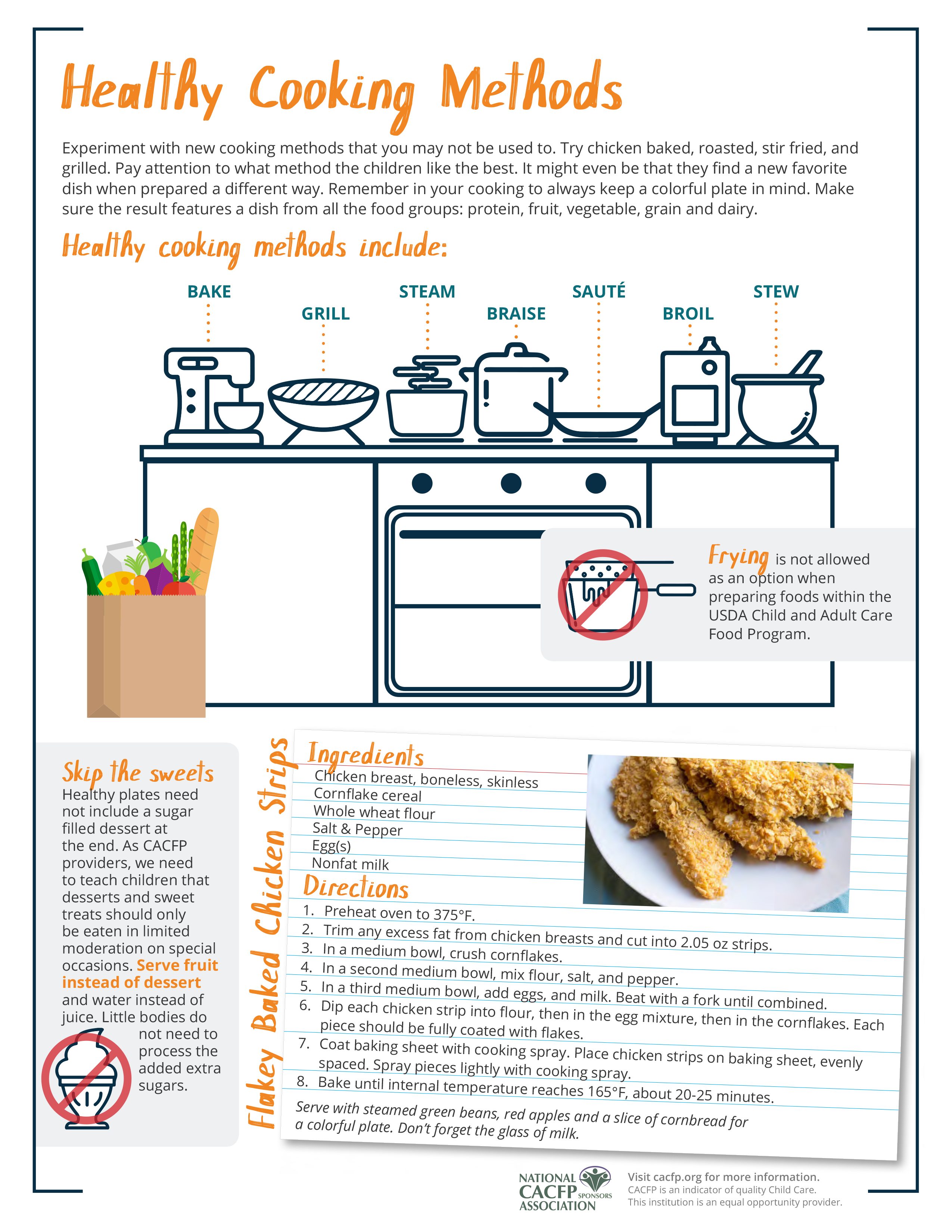 Healthy Cooking Methods

Experiment with new cooking methods that you may not be used to. Try chicken baked, roasted, stir fried, and grilled. Pay attention to what method the children like the best. It might even be that they find a new favorite dish when prepared a different way. Remember in your cooking to always keep a colorful plate in mind. Make sure the result features a dish from all the food groups: protein, fruit, vegetable, grain and dairy.

Healthy cooking methods include:

BAKE
GRILL
STEAM
BRAISE
SAUTÉ
BROIL
STEW

Frying is not allowed as an option when preparing foods within the USDA Child and Adult Care Food Program.

Skip the sweets
Healthy plates need not include a sugar filled dessert at the end. As CACFP providers, we need to teach children that desserts and sweet treats should only be eaten in limited moderation on special occasions. Serve fruit instead of dessert and water instead of juice. Little bodies do not need to process the added extra sugars.

Flakey Baked Chicken Strips

Ingredients
Chicken breast, boneless, skinless
Cornflake cereal
Whole wheat flour
Salt & Pepper
Egg(s)
Nonfat milk

Directions
1. Preheat oven to 375°F.
2. Trim any excess fat from chicken breasts and cut into 2.05 oz strips.
3. In a medium bowl, crush cornflakes.
4. In a second medium bowl, mix flour, salt, and pepper.
5. In a third medium bowl, add eggs, and milk. Beat with a fork until combined.
6. Dip each chicken strip into flour, then in the egg mixture, then in the cornflakes. Each piece should be fully coated with flakes.
7. Coat baking sheet with cooking spray. Place chicken strips on baking sheet, evenly spaced. Spray pieces lightly with cooking spray.
8. Bake until internal temperature reaches 165°F, about 20-25 minutes.

Serve with steamed green beans, red apples and a slice of cornbread for a colorful plate. Don't forget the glass of milk.

NATIONAL CACFP SPONSORS ASSOCIATION
Visit cacfp.org for more information.
CACFP is an indicator of quality Child Care.
This institution is an equal opportunity provider.